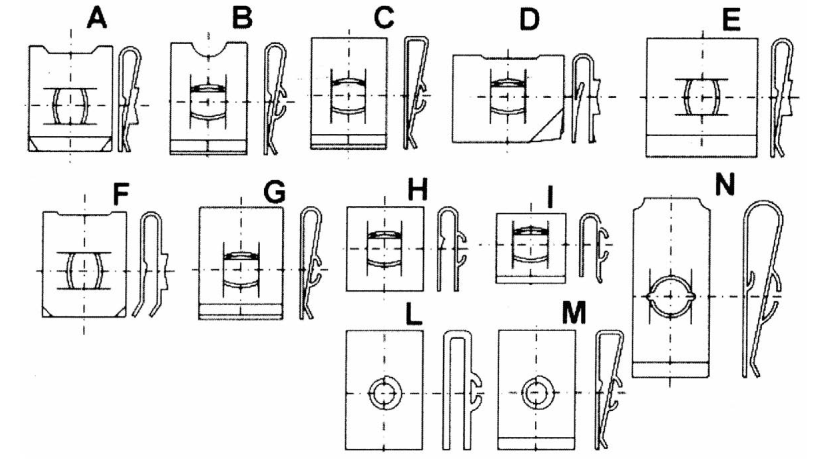 A B C D E
F G H I N
L M